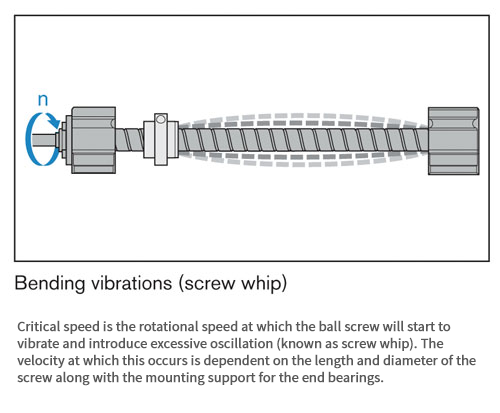 n

Bending vibrations (screw whip)

Critical speed is the rotational speed at which the ball screw will start to vibrate and introduce excessive oscillation (known as screw whip). The velocity at which this occurs is dependent on the length and diameter of the screw along with the mounting support for the end bearings.